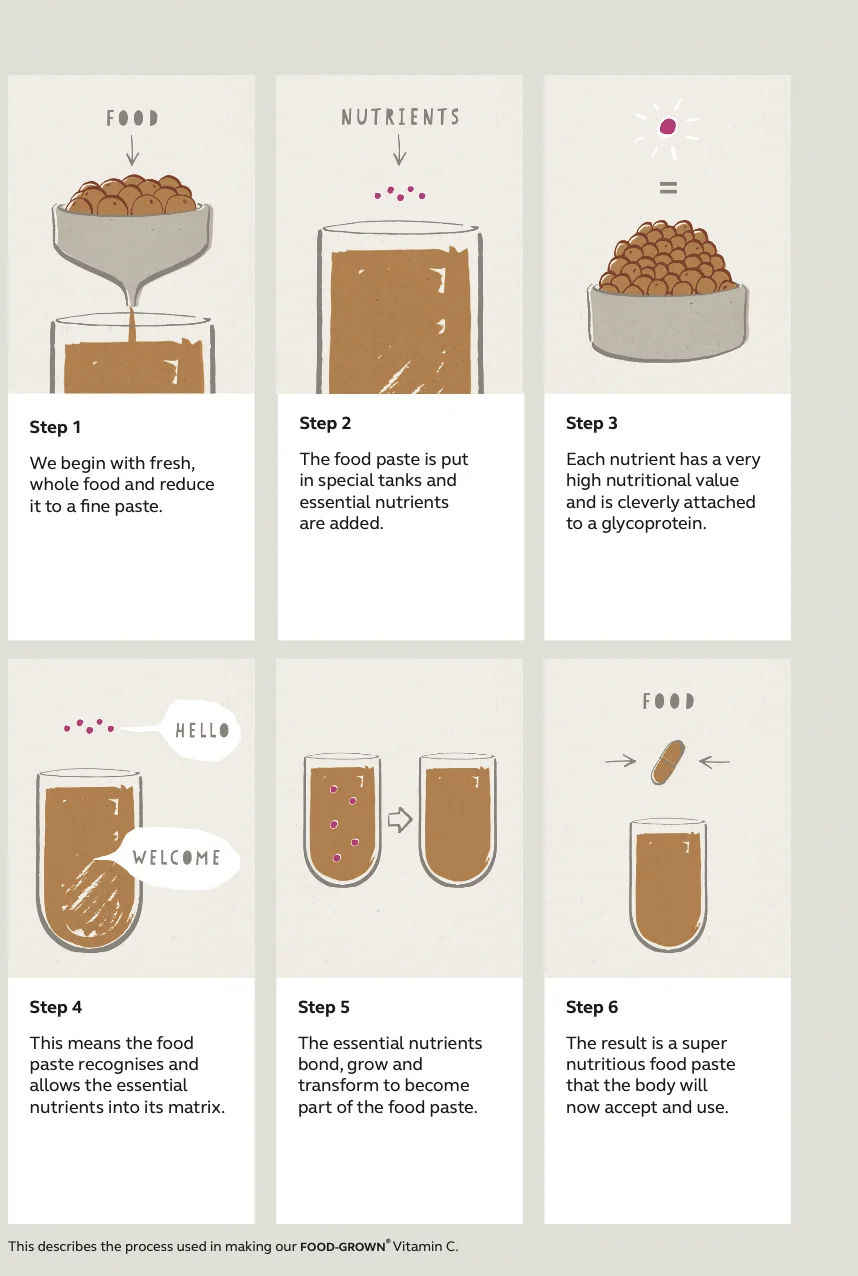 FOOD

Step 1

We begin with fresh, whole food and reduce it to a fine paste.

NUTRIENTS

Step 2

The food paste is put in special tanks and essential nutrients are added.

=

Step 3

Each nutrient has a very high nutritional value and is cleverly attached to a glycoprotein.

HELLO

WELCOME

Step 4

This means the food paste recognises and allows the essential nutrients into its matrix.

Step 5

The essential nutrients bond, grow and transform to become part of the food paste.

FOOD

Step 6

The result is a super nutritious food paste that the body will now accept and use.

This describes the process used in making our FOOD-GROWN® Vitamin C.